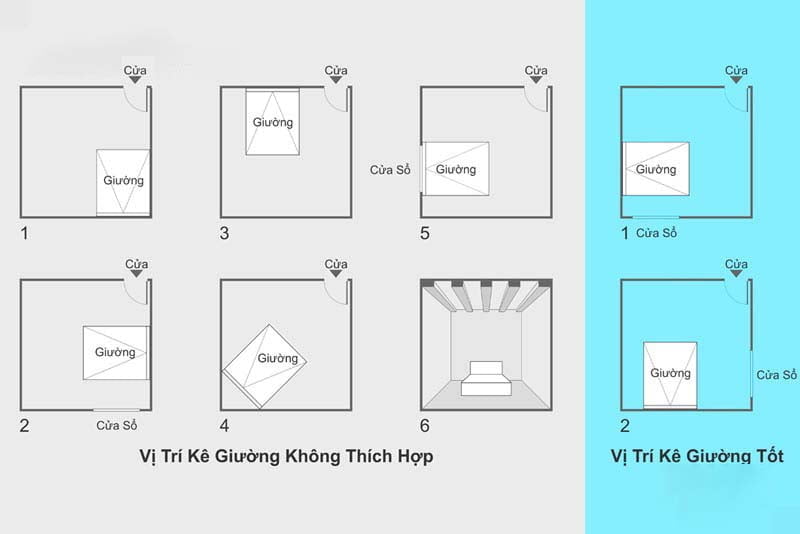 Cửa
Giường
1

Cửa
Giường
3

Cửa
Cửa Sổ
Giường
5

Cửa
Giường
2
Cửa Sổ

Cửa
Giường
4

6

Vị Trí Kê Giường Không Thích Hợp

Cửa
Giường
1 Cửa Sổ

Cửa
Giường
Cửa Sổ
2

Vị Trí Kê Giường Tốt