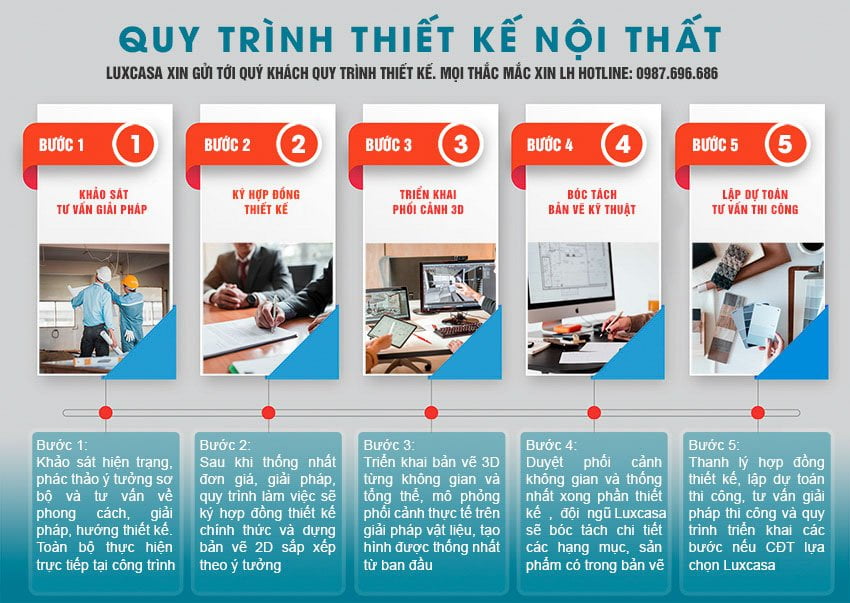 QUY TRÌNH THIẾT KẾ NỘI THẤT

LUXCASA XIN GỬI TỚI QUÝ KHÁCH QUY TRÌNH THIẾT KẾ. MỌI THẮC MẮC XIN LH HOTLINE: 0987.696.686

BƯỚC 1 1
KHẢO SÁT TƯ VẤN GIẢI PHÁP

BƯỚC 2 2
KÝ HỢP ĐỒNG THIẾT KẾ

BƯỚC 3 3
TRIỂN KHAI PHỐI CẢNH 3D

BƯỚC 4 4
BÓC TÁCH BẢN VẼ KỸ THUẬT

BƯỚC 5 5
LẬP DỰ TOÁN TƯ VẤN THI CÔNG

Bước 1:
Khảo sát hiện trạng, phác thảo ý tưởng sơ bộ và tư vấn về phong cách, giải pháp, hướng thiết kế. Toàn bộ thực hiện trực tiếp tại công trình

Bước 2:
Sau khi thống nhất đơn giá, giải pháp, quy trình làm việc sẽ ký hợp đồng thiết kế chính thức và dựng bản vẽ 2D sắp xếp theo ý tưởng

Bước 3:
Triển khai bản vẽ 3D từng không gian và tổng thể, mô phỏng phối cảnh thực tế trên giải pháp vật liệu, tạo hình được thống nhất từ ban đầu

Bước 4:
Duyệt phối cảnh không gian và thống nhất xong phần thiết kế , đội ngũ Luxcasa sẽ bóc tách chi tiết các hạng mục, sản phẩm có trong bản vẽ

Bước 5:
Thanh lý hợp đồng thiết kế, lập dự toán thi công, tư vấn giải pháp thi công và quy trình triển khai các bước nếu CĐT lựa chọn Luxcasa